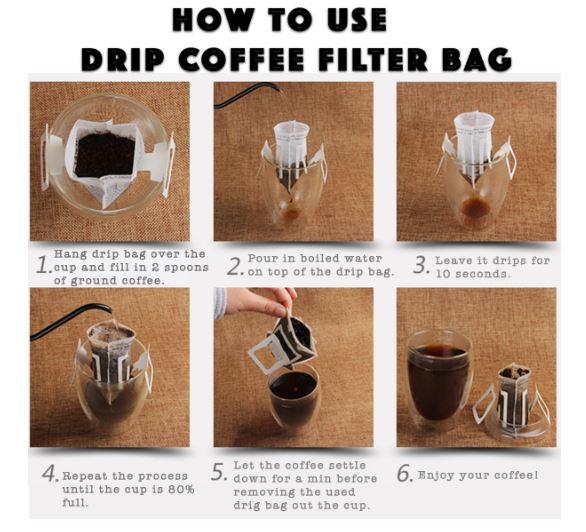 HOW TO USE
DRIP COFFEE FILTER BAG

1. Hang drip bag over the cup and fill in 2 spoons of ground coffee.

2. Pour in boiled water on top of the drip bag.

3. Leave it drips for 10 seconds.

4. Repeat the process until the cup is 80% full.

5. Let the coffee settle down for a min before removing the used drig bag out the cup.

6. Enjoy your coffee!